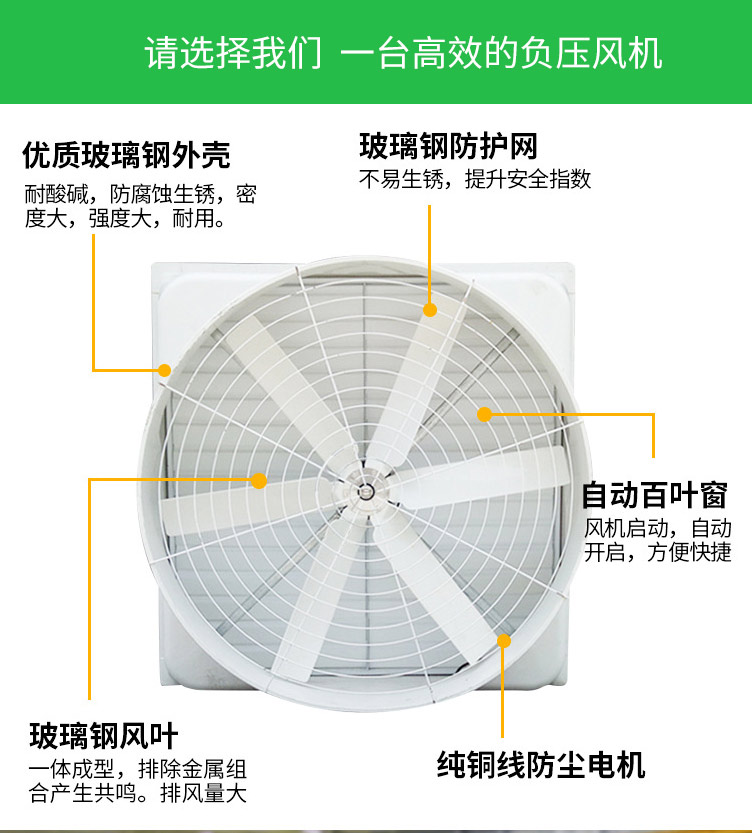 请选择我们 一台高效的负压风机

优质玻璃钢外壳
耐酸碱，防腐蚀生锈，密度大，强度大，耐用。

玻璃钢防护网
不易生锈，提升安全指数

自动百叶窗
风机启动，自动开启，方便快捷

玻璃钢风叶
一体成型，排除金属组合产生共鸣。排风量大

纯铜线防尘电机